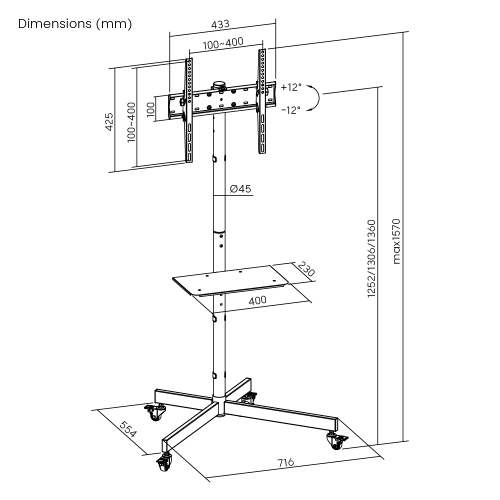 Dimensions (mm)

433
100~400
+12°
-12°
425
100~400
100
Ø45
230
400
1252/1306/1360
max1570
554
716